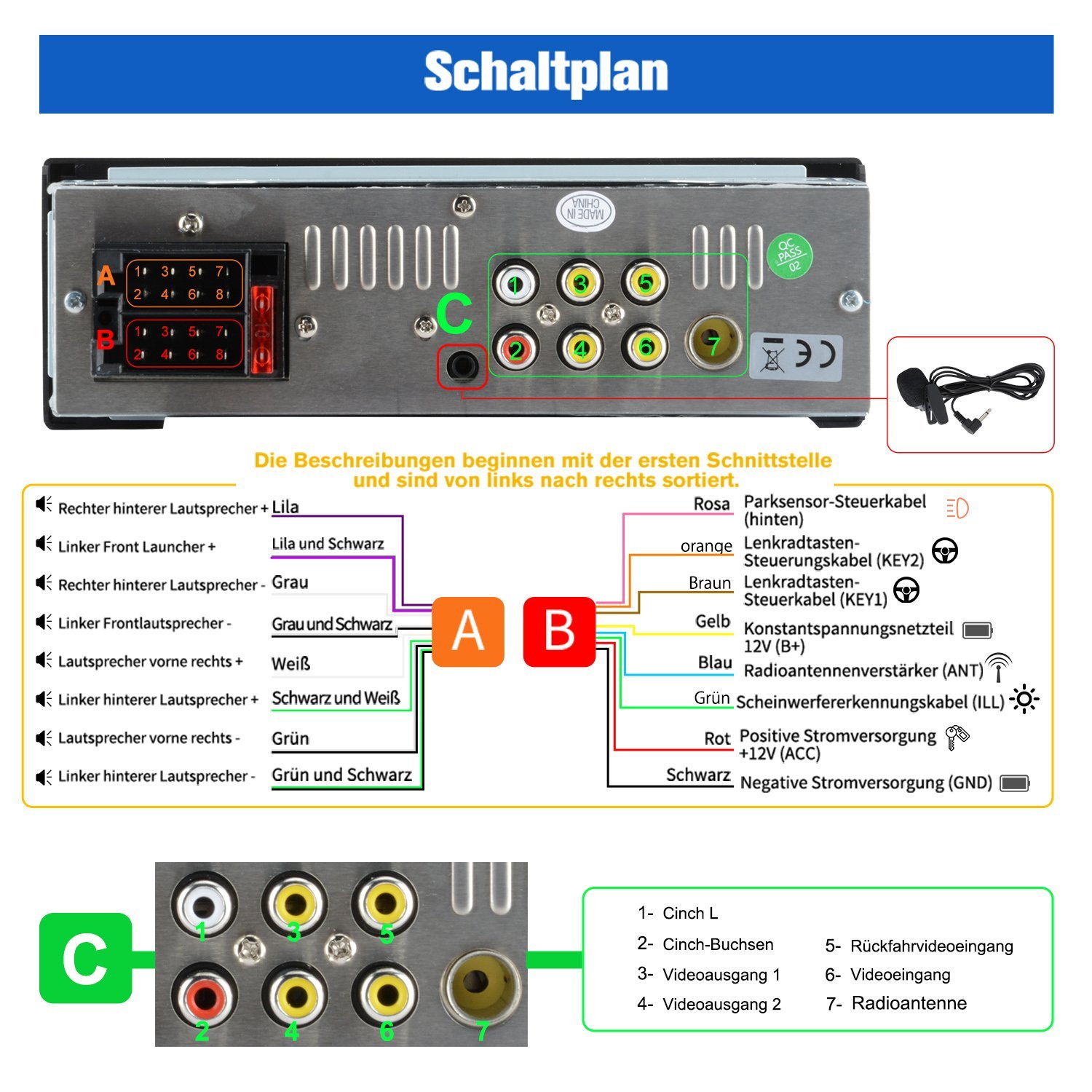 Schaltplan

MADE IN CHINA

QC PASS 02

A 1 3 5 7
2 4 6 8

B 1 3 5 7
2 4 6 8

C

1 3 5
2 4 6 7

Die Beschreibungen beginnen mit der ersten Schnittstelle und sind von links nach rechts sortiert.

Rechter hinterer Lautsprecher + Lila
Linker Front Launcher + Lila und Schwarz
Rechter hinterer Lautsprecher - Grau
Linker Frontlautsprecher - Grau und Schwarz
Lautsprecher vorne rechts + Weiß
Linker hinterer Lautsprecher + Schwarz und Weiß
Lautsprecher vorne rechts - Grün
Linker hinterer Lautsprecher - Grün und Schwarz

A

B

Rosa Parksensor-Steuerkabel (hinten)
orange Lenkradtasten-Steuerungskabel (KEY2)
Braun Lenkradtasten-Steuerkabel (KEY1)
Gelb Konstantspannungsnetzteil 12V (B+)
Blau Radioantennenverstärker (ANT)
Grün Scheinwerfererkennungskabel (ILL)
Rot Positive Stromversorgung +12V (ACC)
Schwarz Negative Stromversorgung (GND)

C

1 3 5
2 4 6 7

1- Cinch L
2- Cinch-Buchsen
3- Videoausgang 1
4- Videoausgang 2
5- Rückfahrvideoeingang
6- Videoeingang
7- Radioantenne